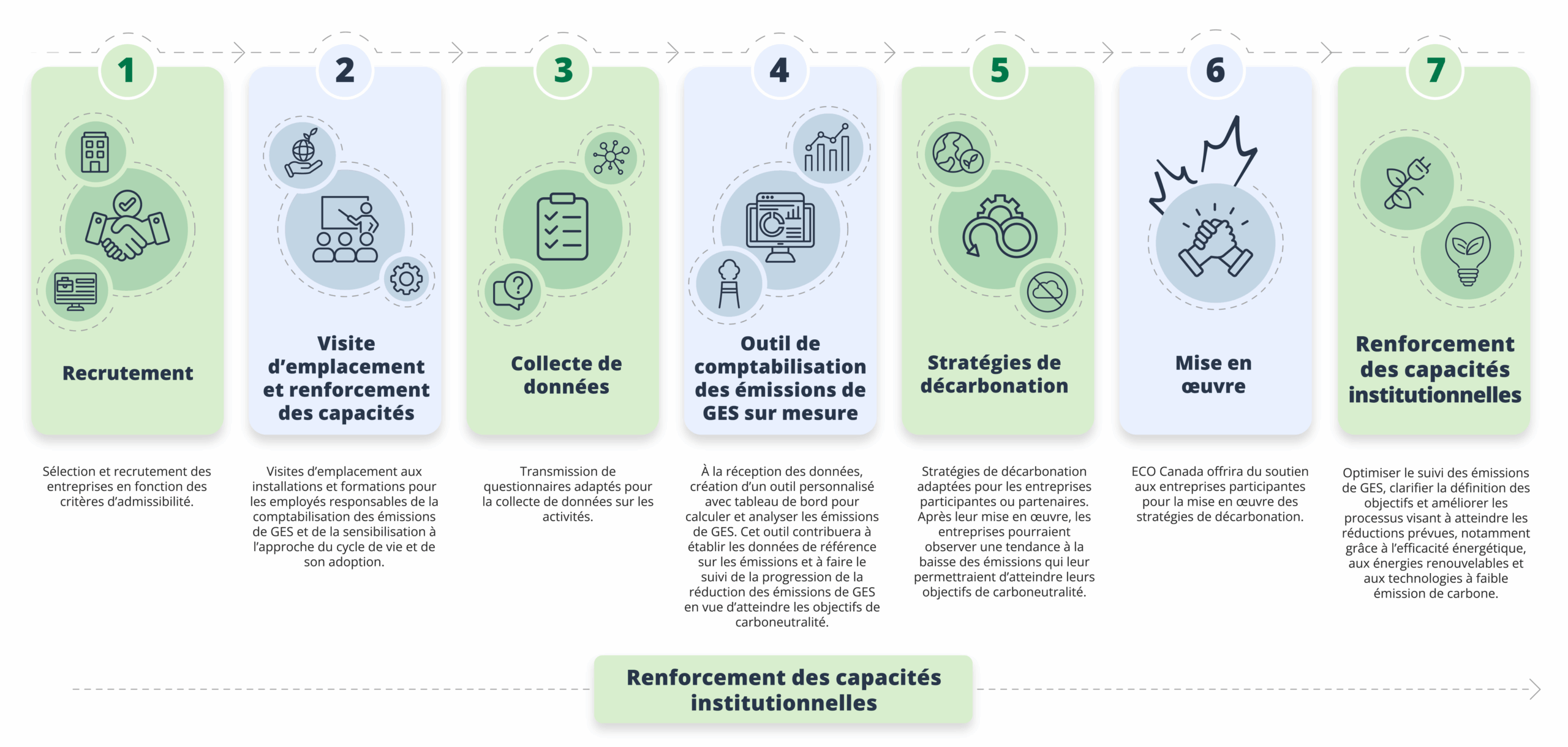 1

Recrutement

Sélection et recrutement des entreprises en fonction des critères d'admissibilité.

2

Visite d'emplacement et renforcement des capacités

Visites d'emplacement aux installations et formations pour les employés responsables de la comptabilisation des émissions de GES et de la sensibilisation à l'approche du cycle de vie et de son adoption.

3

Collecte de données

Transmission de questionnaires adaptés pour la collecte de données sur les activités.

4

Outil de comptabilisation des émissions de GES sur mesure

À la réception des données, création d'un outil personnalisé avec tableau de bord pour calculer et analyser les émissions de GES. Cet outil contribuera à établir les données de référence sur les émissions et à faire le suivi de la progression de la réduction des émissions de GES en vue d'atteindre les objectifs de carboneutralité.

5

Stratégies de décarbonation

Stratégies de décarbonation adaptées pour les entreprises participantes ou partenaires. Après leur mise en œuvre, les entreprises pourraient observer une tendance à la baisse des émissions qui leur permettraient d'atteindre leurs objectifs de carboneutralité.

6

Mise en œuvre

ECO Canada offrira du soutien aux entreprises participantes pour la mise en œuvre des stratégies de décarbonation.

7

Renforcement des capacités institutionnelles

Optimiser le suivi des émissions de GES, clarifier la définition des objectifs et améliorer les processus visant à atteindre les réductions prévues, notamment grâce à l'efficacité énergétique, aux énergies renouvelables et aux technologies à faible émission de carbone.

Renforcement des capacités institutionnelles