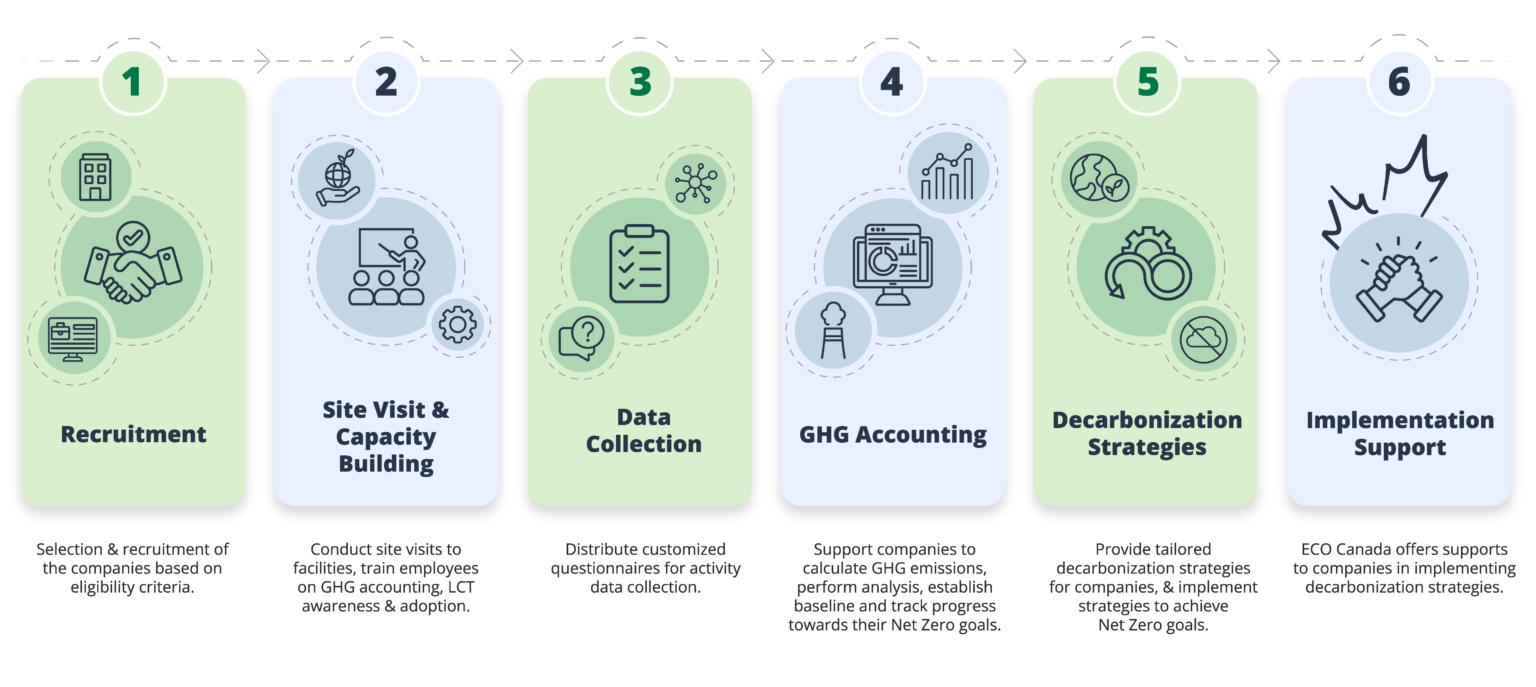 1

Recruitment

Selection & recruitment of the companies based on eligibility criteria.

2

Site Visit & Capacity Building

Conduct site visits to facilities, train employees on GHG accounting, LCT awareness & adoption.

3

Data Collection

Distribute customized questionnaires for activity data collection.

4

GHG Accounting

Support companies to calculate GHG emissions, perform analysis, establish baseline and track progress towards their Net Zero goals.

5

Decarbonization Strategies

Provide tailored decarbonization strategies for companies, & implement strategies to achieve Net Zero goals.

6

Implementation Support

ECO Canada offers supports to companies in implementing decarbonization strategies.